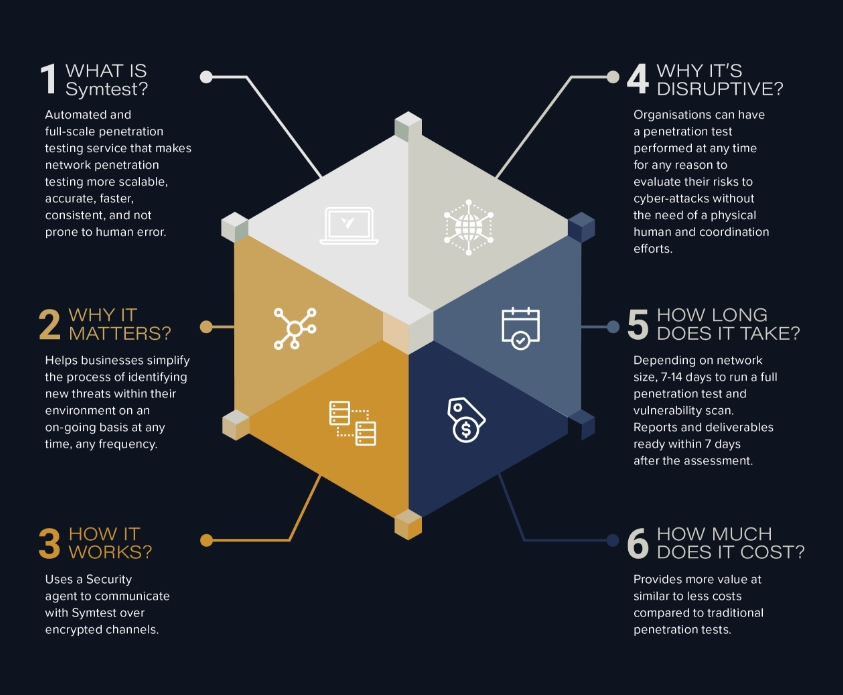 1 WHAT IS Symtest?

Automated and full-scale penetration testing service that makes network penetration testing more scalable, accurate, faster, consistent, and not prone to human error.

2 WHY IT MATTERS?

Helps businesses simplify the process of identifying new threats within their environment on an on-going basis at any time, any frequency.

3 HOW IT WORKS?

Uses a Security agent to communicate with Symtest over encrypted channels.

4 WHY IT'S DISRUPTIVE?

Organisations can have a penetration test performed at any time for any reason to evaluate their risks to cyber-attacks without the need of a physical human and coordination efforts.

5 HOW LONG DOES IT TAKE?

Depending on network size, 7-14 days to run a full penetration test and vulnerability scan. Reports and deliverables ready within 7 days after the assessment.

6 HOW MUCH DOES IT COST?

Provides more value at similar to less costs compared to traditional penetration tests.