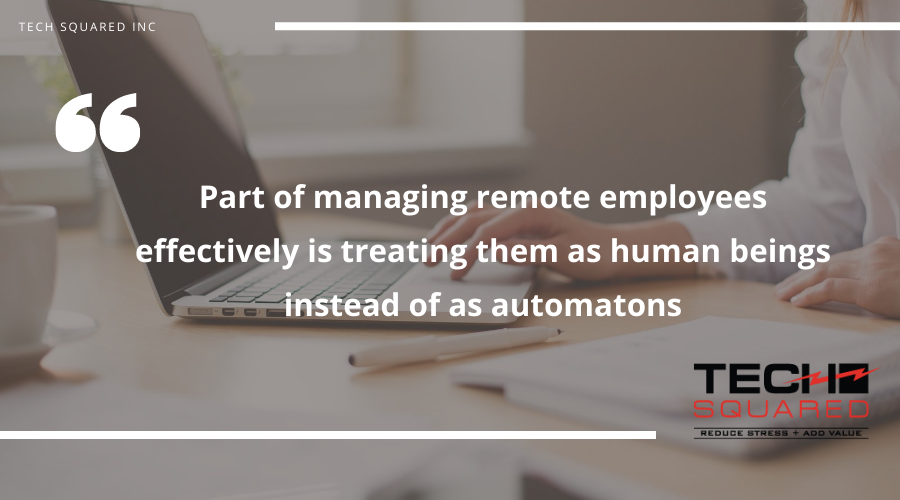 TECH SQUARED INC

“

Part of managing remote employees effectively is treating them as human beings instead of as automatons

TECH SQUARED
REDUCE STRESS + ADD VALUE