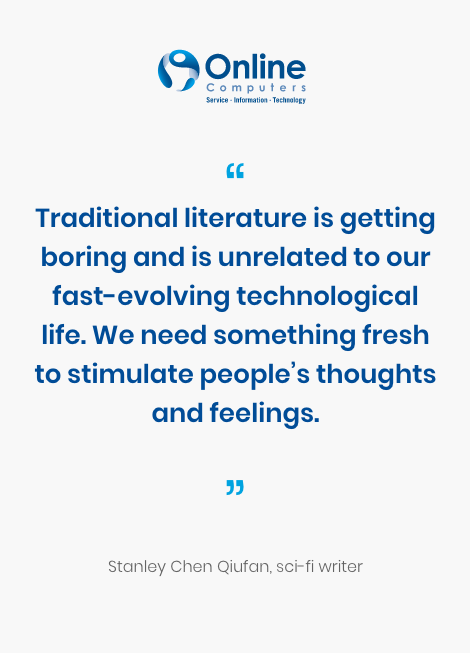 Online
Computers
Service - Information - Technology

“

Traditional literature is getting boring and is unrelated to our fast-evolving technological life. We need something fresh to stimulate people’s thoughts and feelings.

”

Stanley Chen Qiufan, sci-fi writer