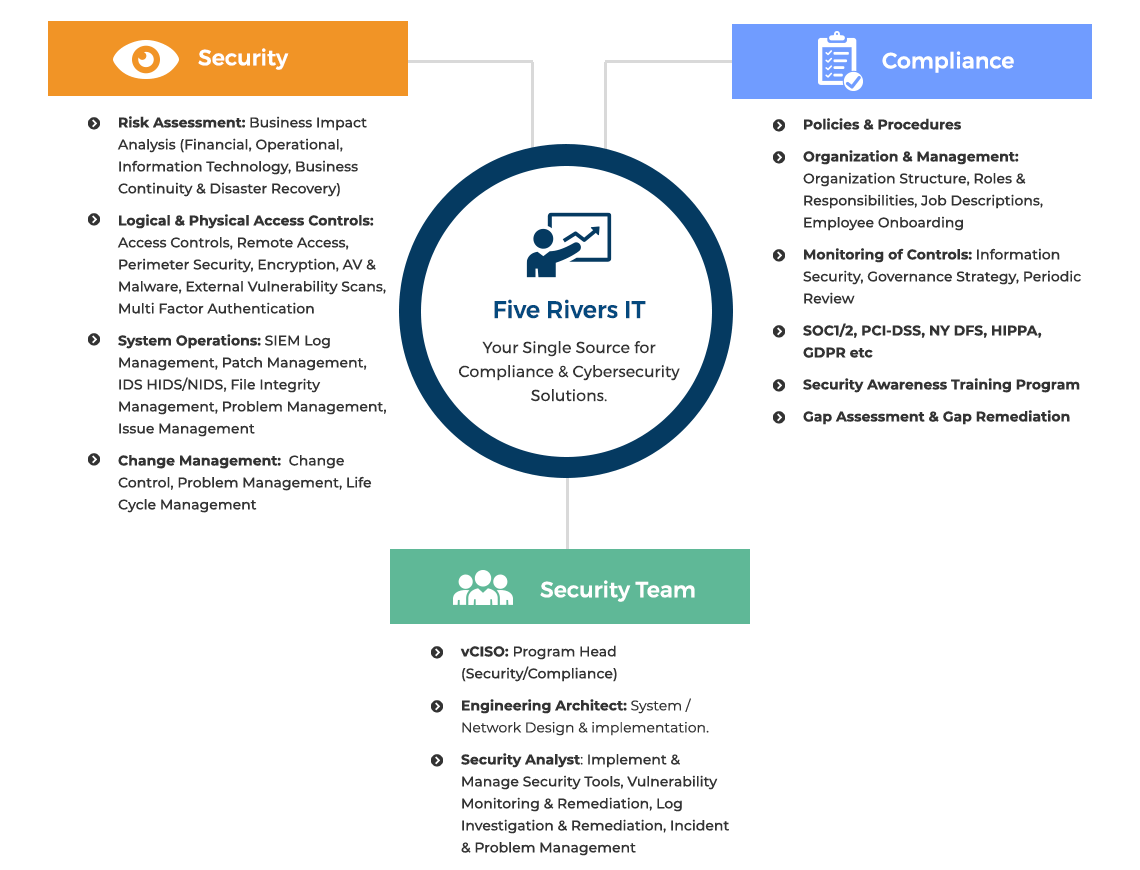 Security

Risk Assessment: Business Impact Analysis (Financial, Operational, Information Technology, Business Continuity & Disaster Recovery)

Logical & Physical Access Controls: Access Controls, Remote Access, Perimeter Security, Encryption, AV & Malware, External Vulnerability Scans, Multi Factor Authentication

System Operations: SIEM Log Management, Patch Management, IDS HIDS/NIDS, File Integrity Management, Problem Management, Issue Management

Change Management: Change Control, Problem Management, Life Cycle Management

Five Rivers IT

Your Single Source for Compliance & Cybersecurity Solutions.

Compliance

Policies & Procedures

Organization & Management: Organization Structure, Roles & Responsibilities, Job Descriptions, Employee Onboarding

Monitoring of Controls: Information Security, Governance Strategy, Periodic Review

SOC1/2, PCI-DSS, NY DFS, HIPPA, GDPR etc

Security Awareness Training Program

Gap Assessment & Gap Remediation

Security Team

vCISO: Program Head (Security/Compliance)

Engineering Architect: System / Network Design & implementation.

Security Analyst: Implement & Manage Security Tools, Vulnerability Monitoring & Remediation, Log Investigation & Remediation, Incident & Problem Management