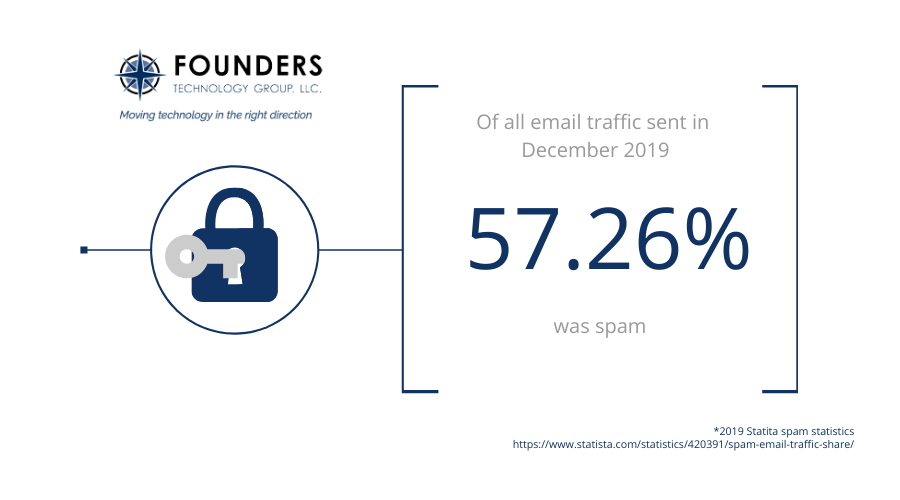 FOUNDERS
TECHNOLOGY GROUP, LLC.
Moving technology in the right direction

Of all email traffic sent in December 2019

57.26%

was spam

*2019 Statita spam statistics
https://www.statista.com/statistics/420391/spam-email-traffic-share/