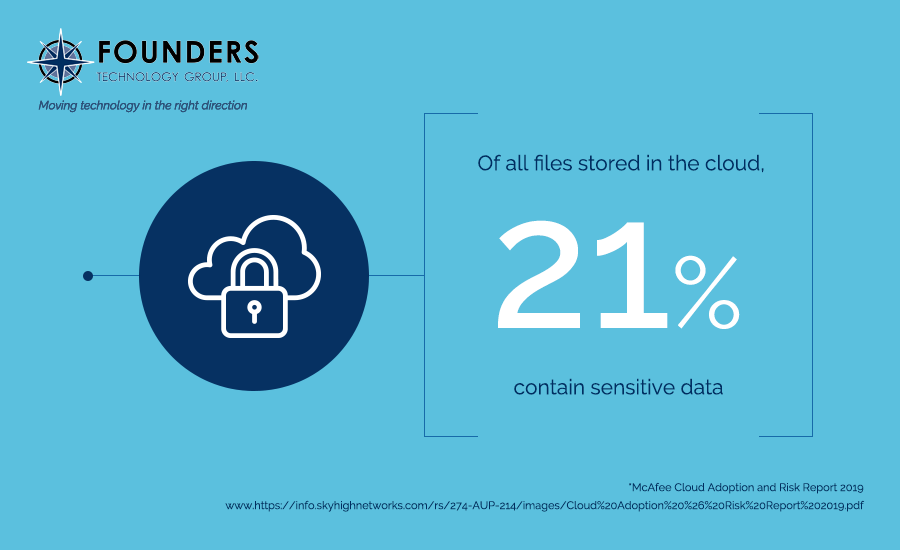 FOUNDERS
TECHNOLOGY GROUP, LLC.
Moving technology in the right direction

Of all files stored in the cloud,

21%

contain sensitive data

*McAfee Cloud Adoption and Risk Report 2019
www.https://info.skyhighnetworks.com/rs/274-AUP-214/images/Cloud%20Adoption%20%26%20Risk%20Report%202019.pdf