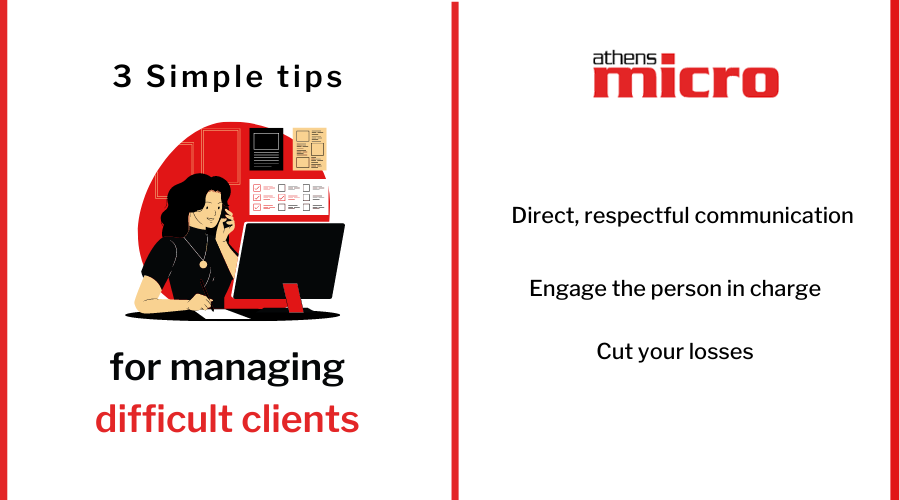 3 Simple tips

for managing
difficult clients

athens
micro

Direct, respectful communication

Engage the person in charge

Cut your losses